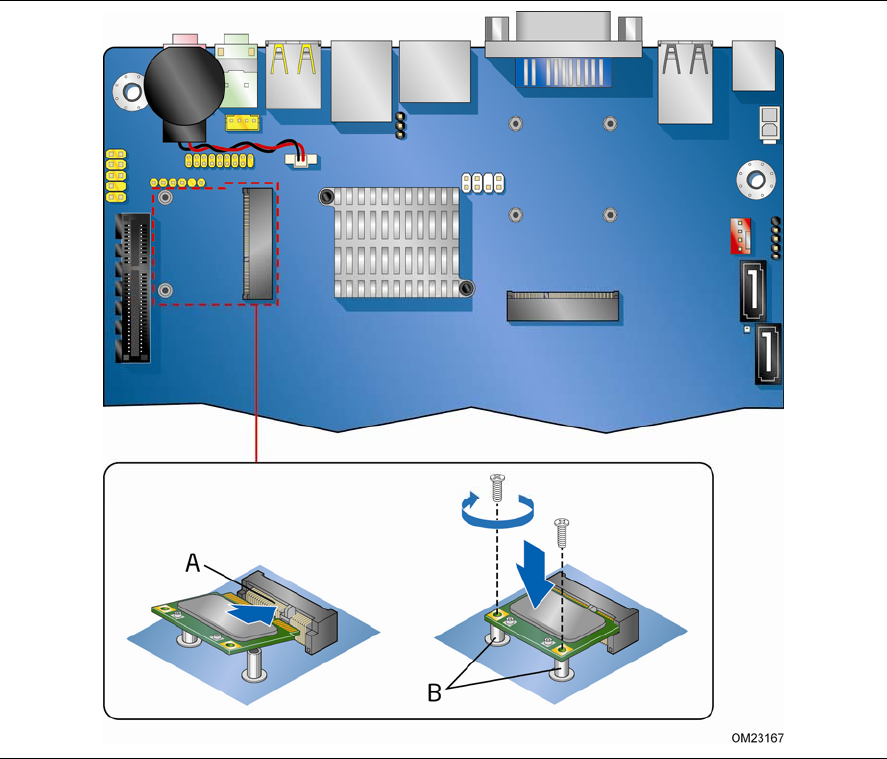 A

B

OM23167